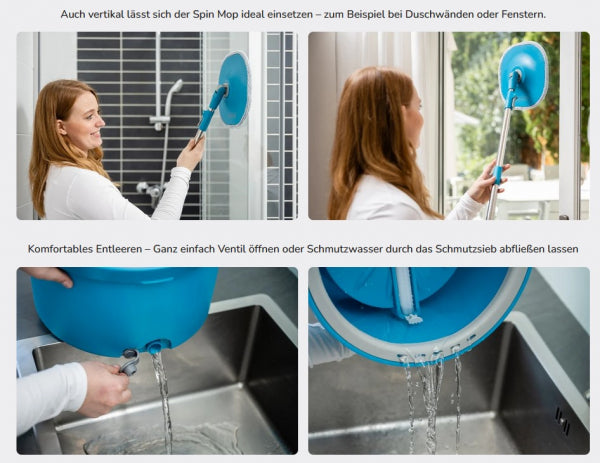 Auch vertikal lässt sich der Spin Mop ideal einsetzen – zum Beispiel bei Duschwänden oder Fenstern.

Komfortables Entleeren – Ganz einfach Ventil öffnen oder Schmutzwasser durch das Schmutzsieb abfließen lassen